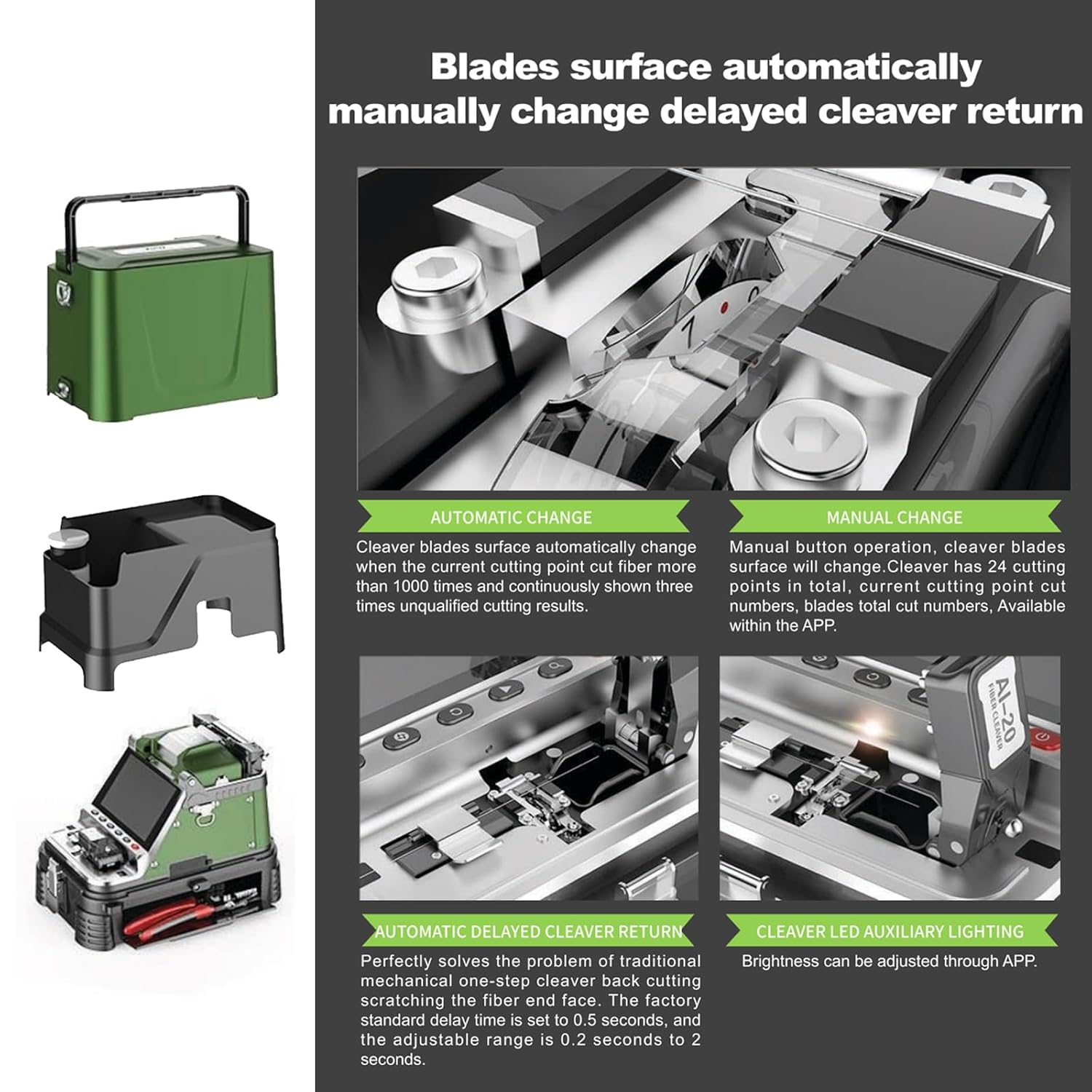 Blades surface automatically manually change delayed cleaver return

7

AUTOMATIC CHANGE

Cleaver blades surface automatically change when the current cutting point cut fiber more than 1000 times and continuously shown three times unqualified cutting results.

MANUAL CHANGE

Manual button operation, cleaver blades surface will change.Cleaver has 24 cutting points in total, current cutting point cut numbers, blades total cut numbers, Available within the APP.

AI-20
FIBER CLEAVER

AUTOMATIC DELAYED CLEAVER RETURN

Perfectly solves the problem of traditional mechanical one-step cleaver back cutting scratching the fiber end face. The factory standard delay time is set to 0.5 seconds, and the adjustable range is 0.2 seconds to 2 seconds.

CLEAVER LED AUXILIARY LIGHTING

Brightness can be adjusted through APP.